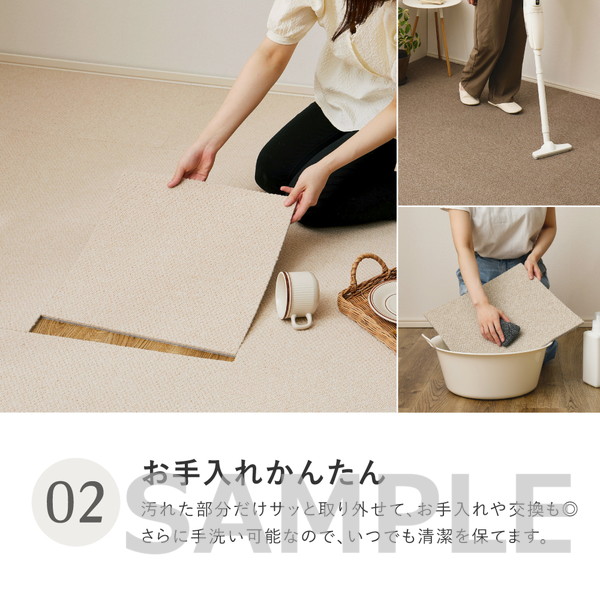 02

お手入れかんたん

汚れた部分だけサッと取り外せて、お手入れや交換も◎
さらに手洗い可能なので、いつでも清潔を保てます。

SAMPLE