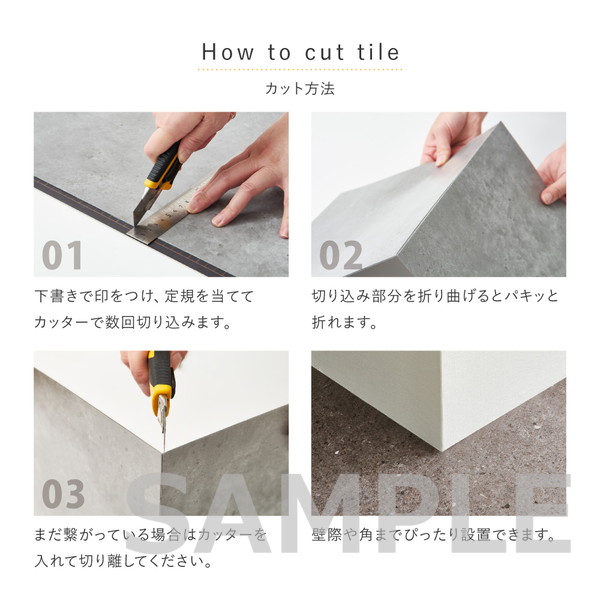 How to cut tile

カット方法

01

下書きで印をつけ、定規を当ててカッターで数回切り込みます。

02

切り込み部分を折り曲げるとパキッと折れます。

03

まだ繋がっている場合はカッターを入れて切り離してください。

壁際や角までぴったり設置できます。

SAMPLE