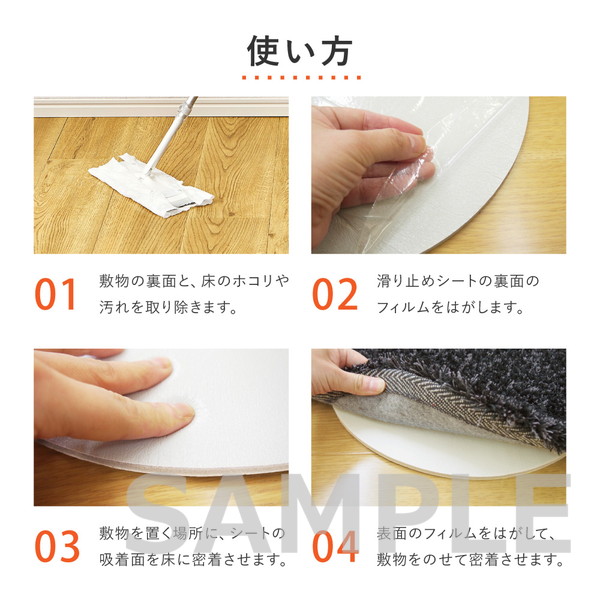 使い方

01 敷物の裏面と、床のホコリや汚れを取り除きます。

02 滑り止めシートの裏面のフィルムをはがします。

03 敷物を置く場所に、シートの吸着面を床に密着させます。

04 表面のフィルムをはがして、敷物をのせて密着させます。

SAMPLE