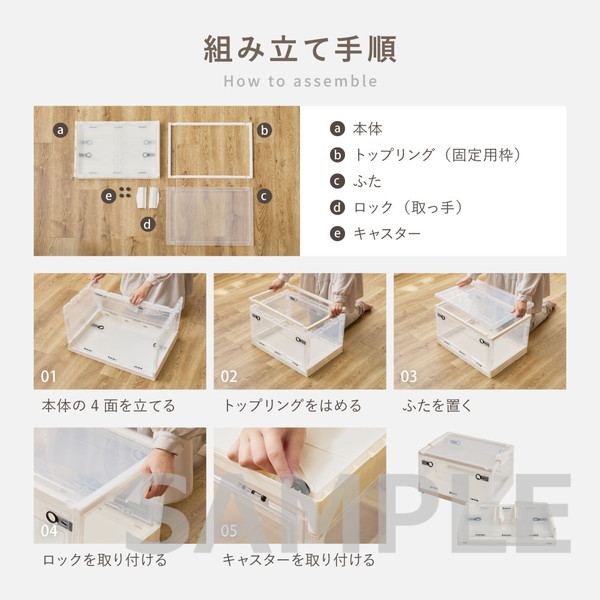 組み立て手順
How to assemble

a
b
e
c
d

a 本体
b トップリング（固定用枠）
c ふた
d ロック（取っ手）
e キャスター

01
本体の 4 面を立てる

02
トップリングをはめる

03
ふたを置く

04
ロックを取り付ける

05
キャスターを取り付ける

SAMPLE